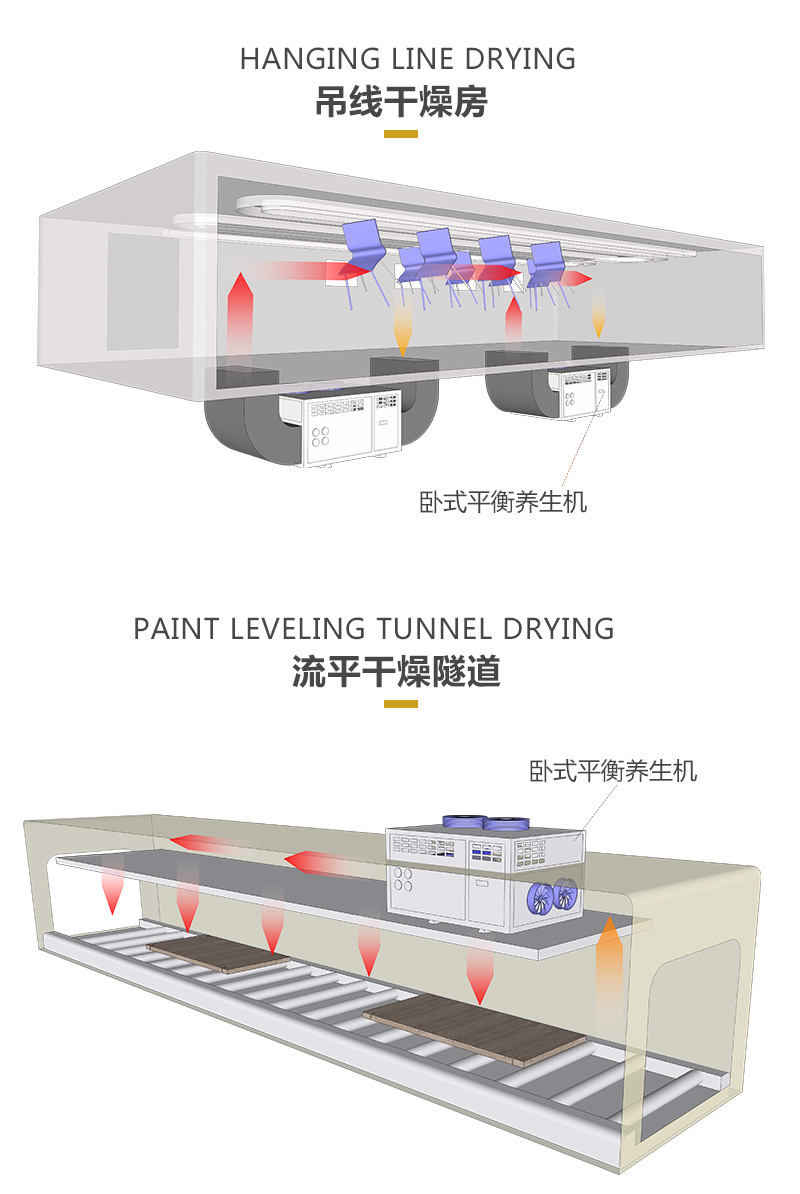 HANGING LINE DRYING
吊线干燥房

卧式平衡养生机

PAINT LEVELING TUNNEL DRYING
流平干燥隧道

卧式平衡养生机